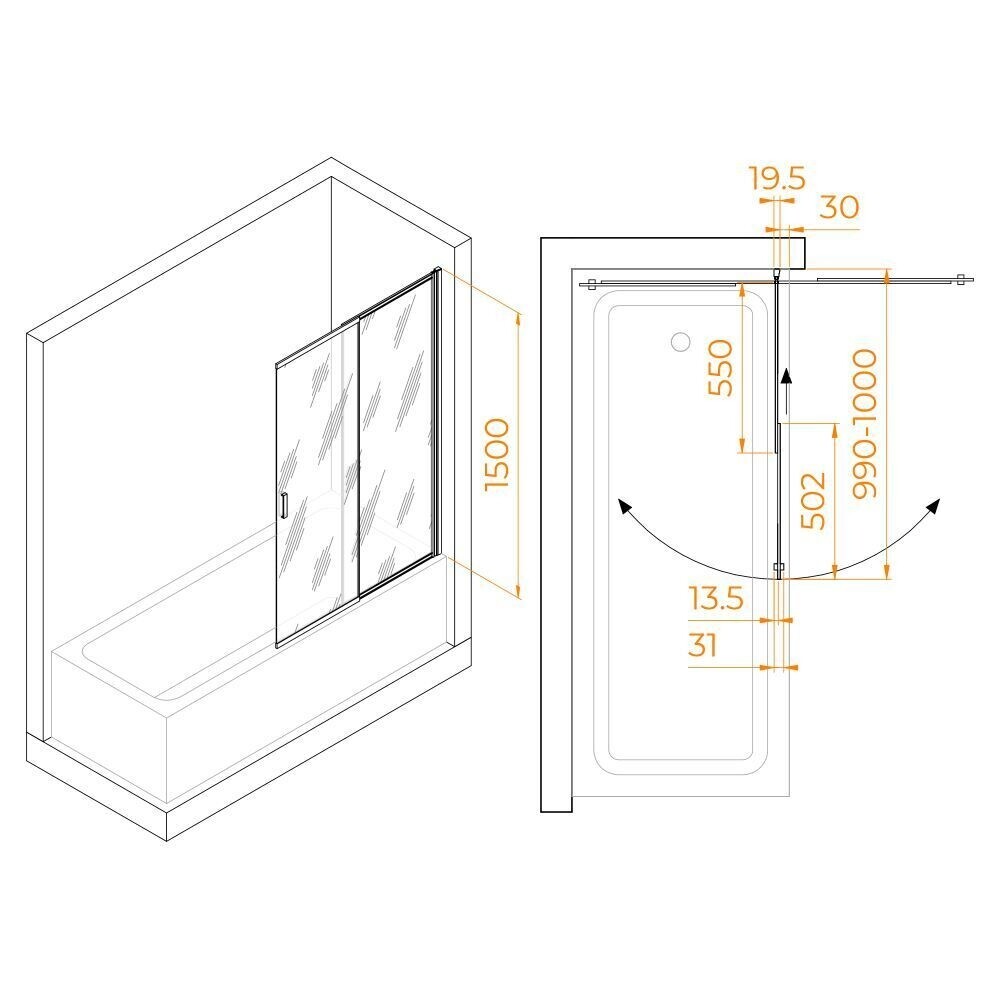 1500

19.5
30
550
990-1000
502
13.5
31